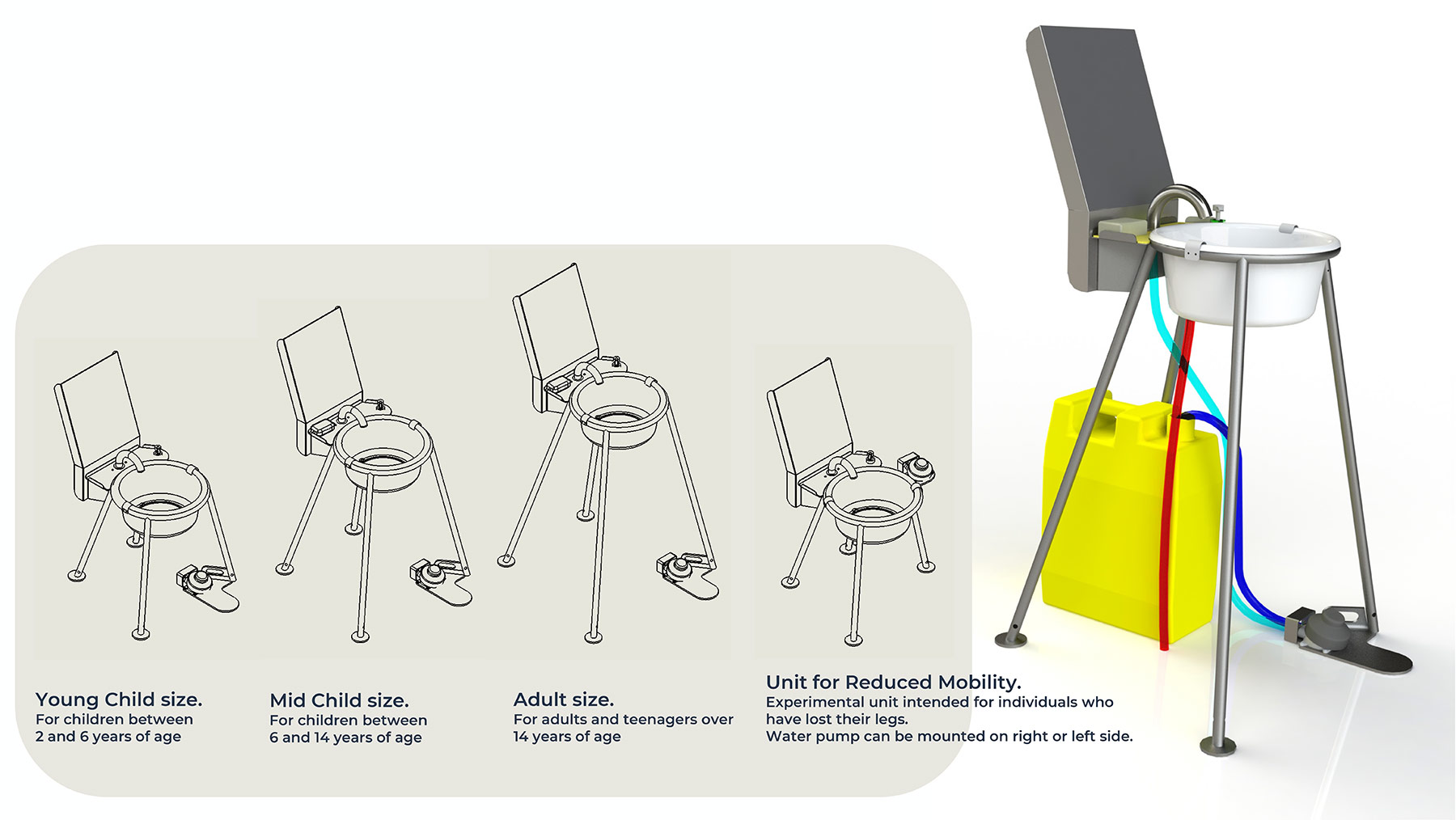 Young Child size.
For children between 2 and 6 years of age

Mid Child size.
For children between 6 and 14 years of age

Adult size.
For adults and teenagers over 14 years of age

Unit for Reduced Mobility.
Experimental unit intended for individuals who have lost their legs.
Water pump can be mounted on right or left side.